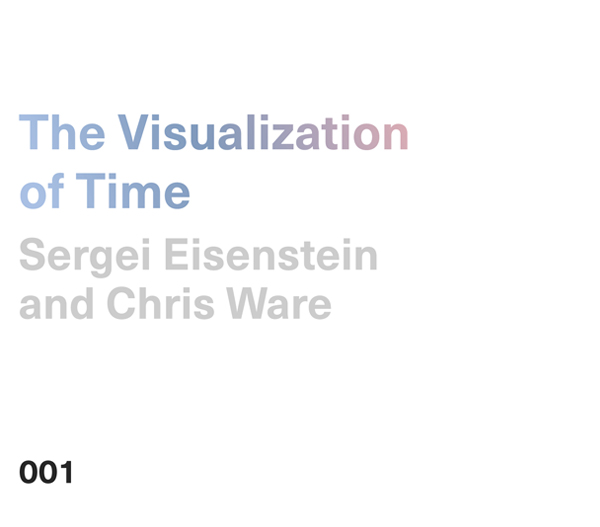 The Visualization of Time

Sergei Eisenstein and Chris Ware

001